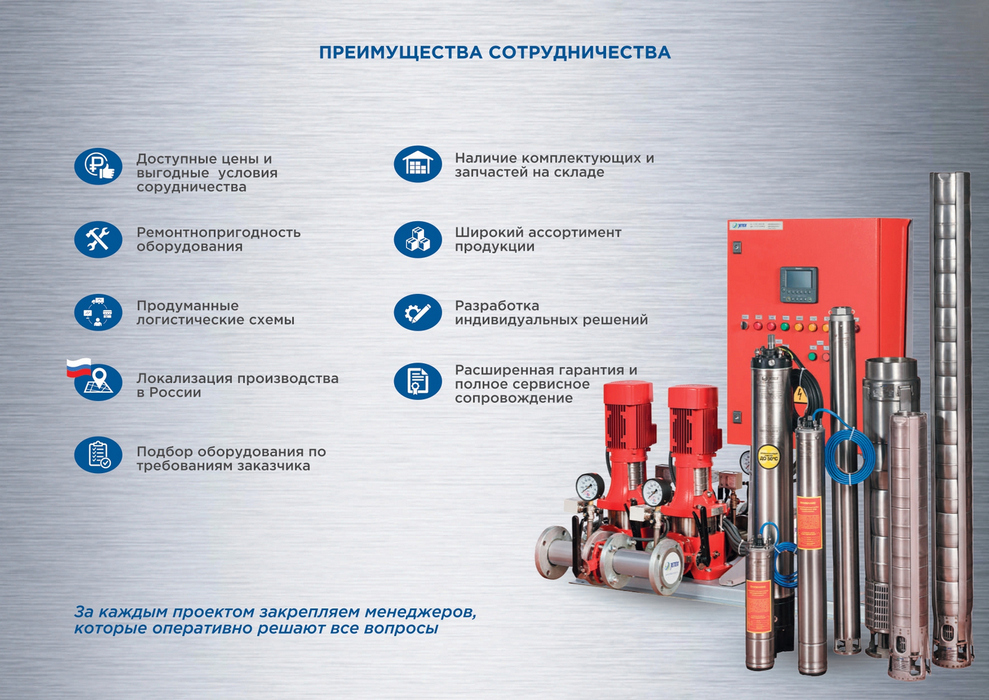 ПРЕИМУЩЕСТВА СОТРУДНИЧЕСТВА

Доступные цены и выгодные условия сорудничества

Ремонтнопригодность оборудования

Продуманные логистические схемы

Локализация производства в России

Подбор оборудования по требованиям заказчика

Наличие комплектующих и запчастей на складе

Широкий ассортимент продукции

Разработка индивидуальных решений

Расширенная гарантия и полное сервисное сопровождение

За каждым проектом закрепляем менеджеров, которые оперативно решают все вопросы